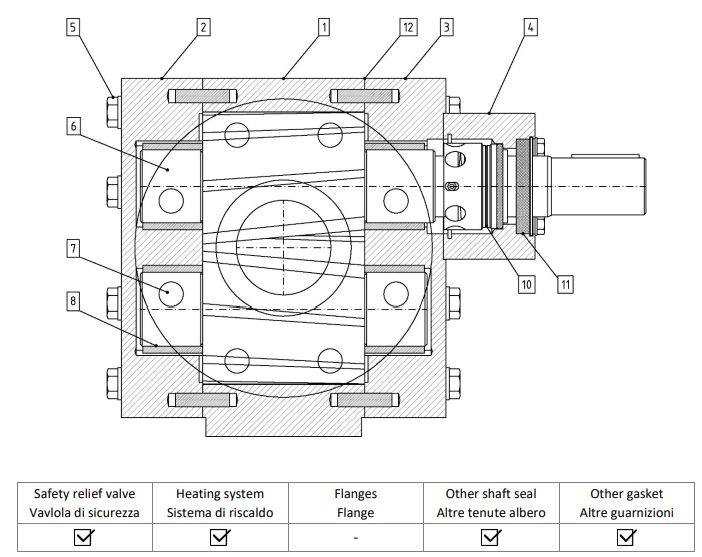 5 2 1 12 3 4

6

7

8

10 11

| Safety relief valve Vavlola di sicurezza | Heating system Sistema di riscaldo | Flanges Flange | Other shaft seal Altre tenute albero | Other gasket Altre guarnizioni |
|---|---|---|---|---|
| ☑ | ☑ | - | ☑ | ☑ |